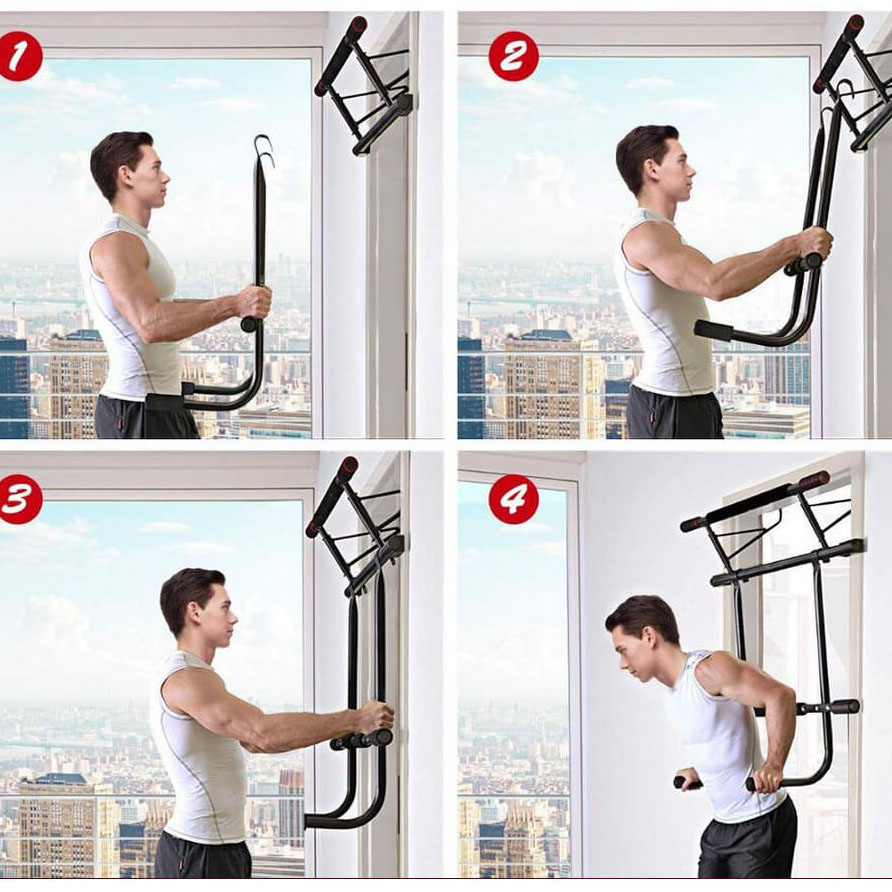 1
2
3
4