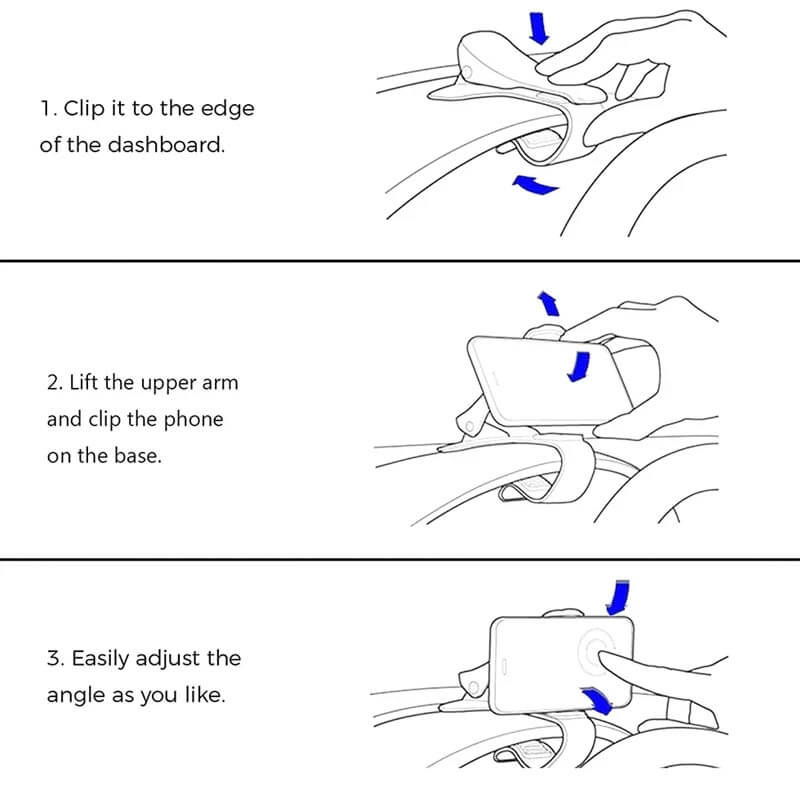 1. Clip it to the edge of the dashboard.

2. Lift the upper arm and clip the phone on the base.

3. Easily adjust the angle as you like.