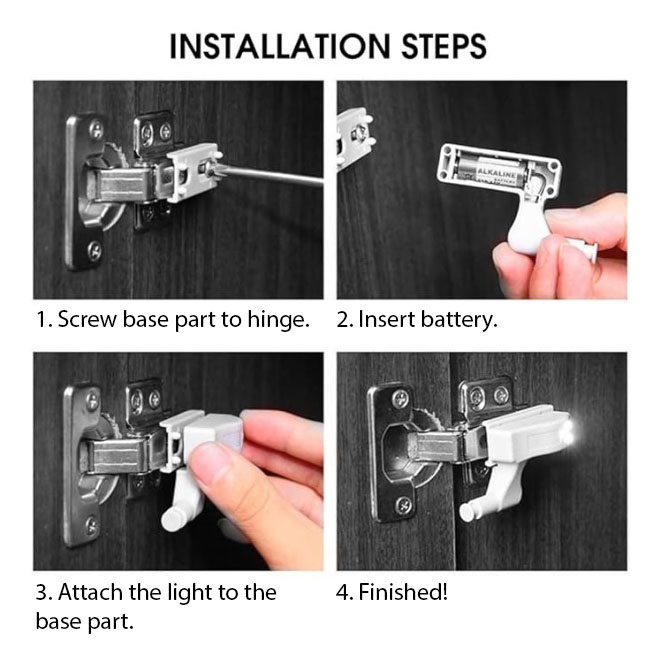 INSTALLATION STEPS

ALKALINE

1. Screw base part to hinge.

2. Insert battery.

3. Attach the light to the base part.

4. Finished!