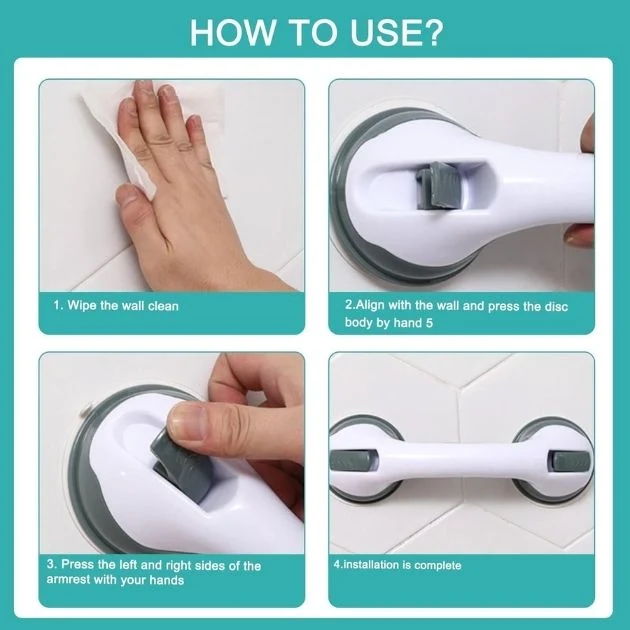 HOW TO USE?

1. Wipe the wall clean

2.Align with the wall and press the disc body by hand 5

3. Press the left and right sides of the armrest with your hands

4.installation is complete