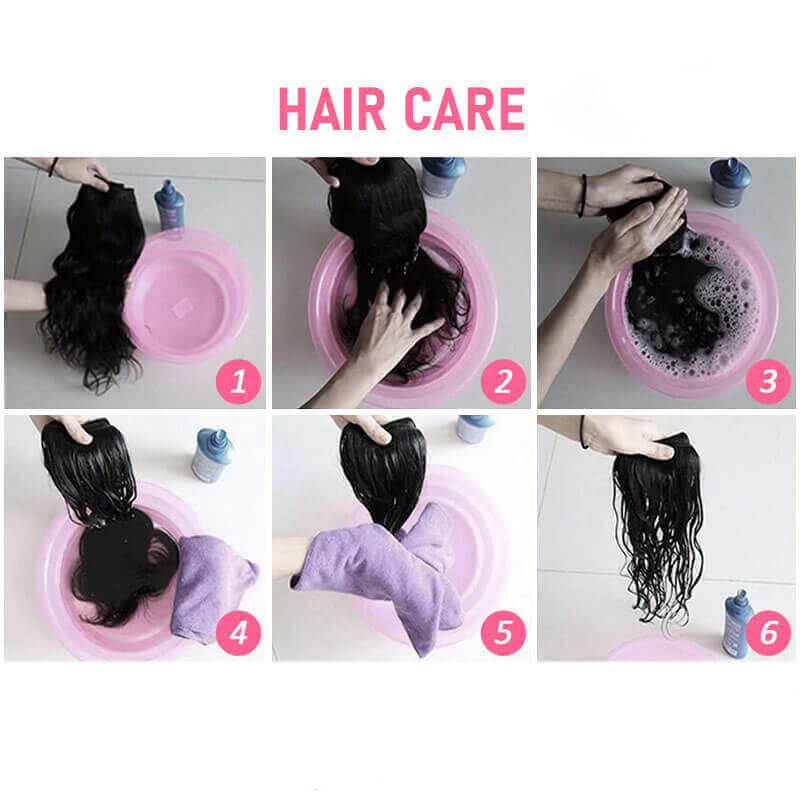 HAIR CARE

1

2

3

4

5

6