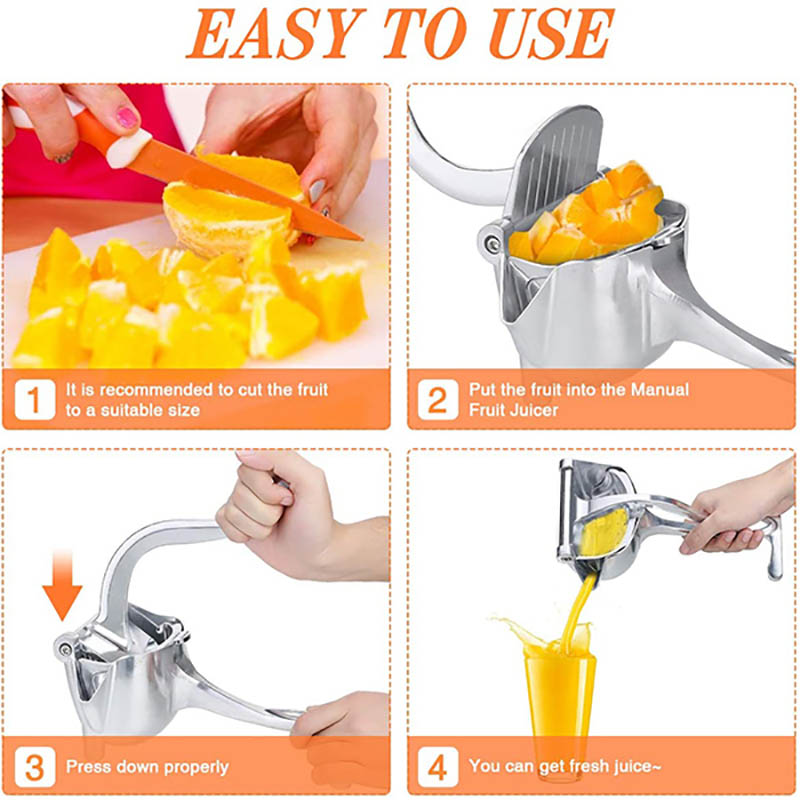 EASY TO USE

1 It is recommended to cut the fruit to a suitable size

2 Put the fruit into the Manual Fruit Juicer

3 Press down properly

4 You can get fresh juice~