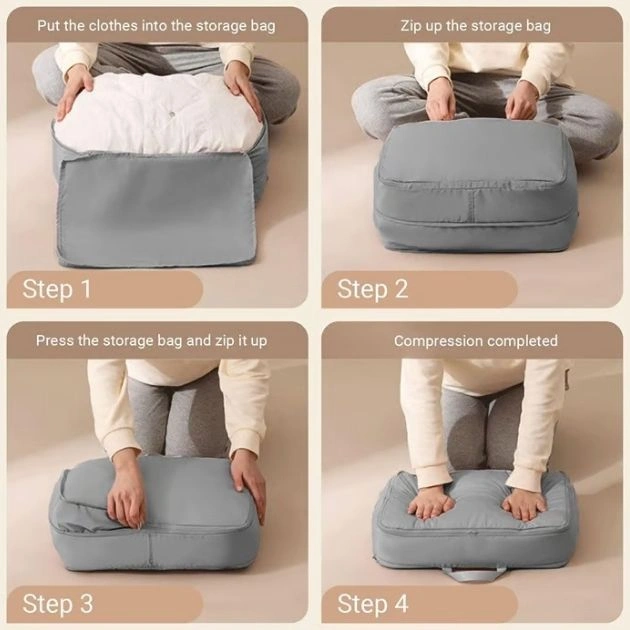 Put the clothes into the storage bag

Step 1

Zip up the storage bag

Step 2

Press the storage bag and zip it up

Step 3

Compression completed

Step 4