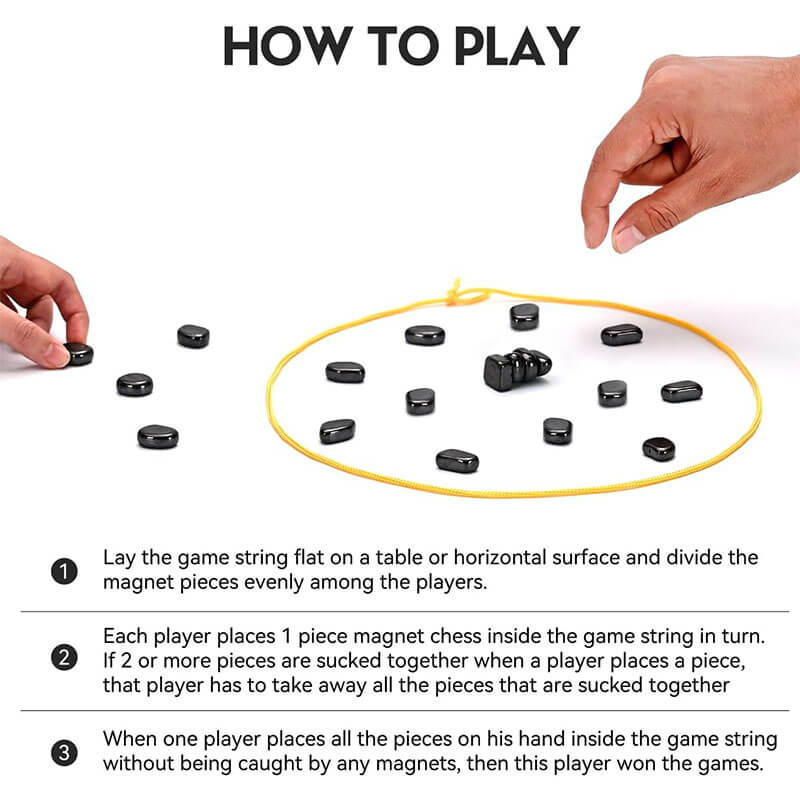 HOW TO PLAY

1 Lay the game string flat on a table or horizontal surface and divide the magnet pieces evenly among the players.

2 Each player places 1 piece magnet chess inside the game string in turn. If 2 or more pieces are sucked together when a player places a piece, that player has to take away all the pieces that are sucked together

3 When one player places all the pieces on his hand inside the game string without being caught by any magnets, then this player won the games.