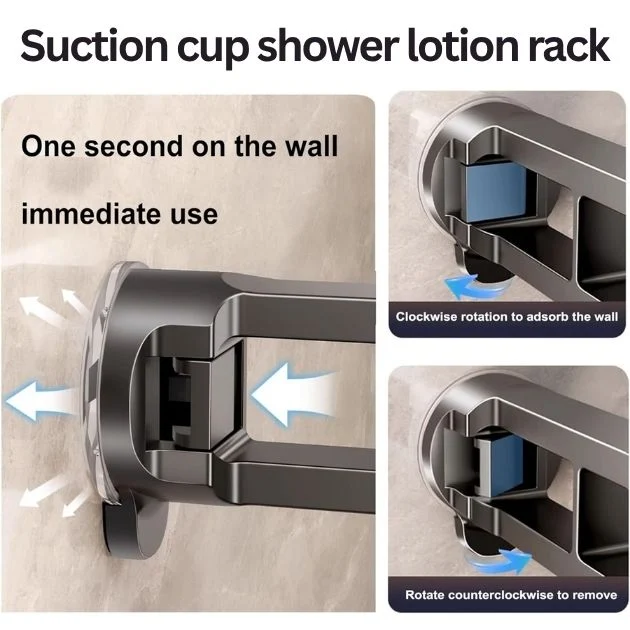 Suction cup shower lotion rack

One second on the wall

immediate use

Clockwise rotation to adsorb the wall

Rotate counterclockwise to remove