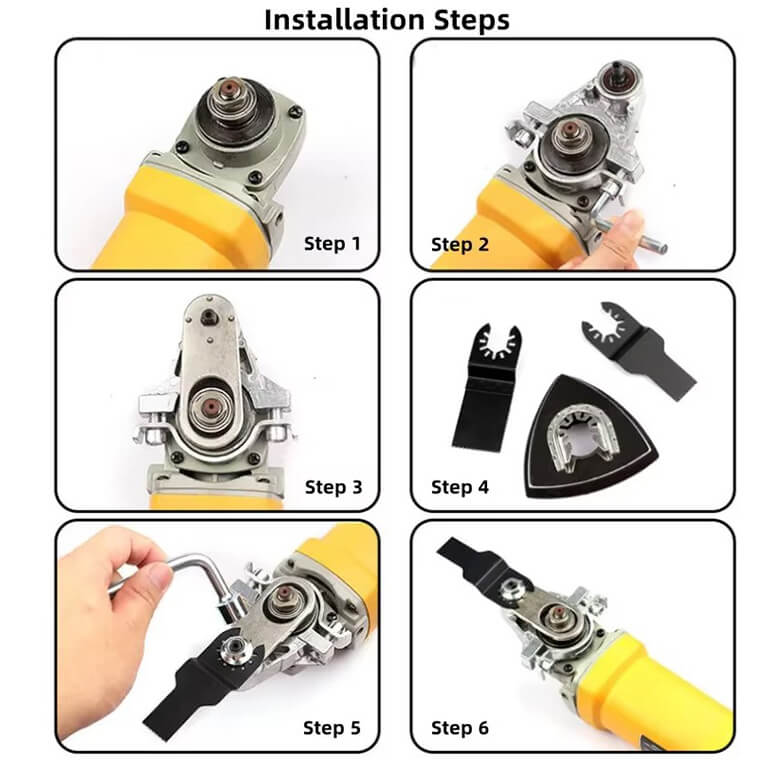 Installation Steps

Step 1

Step 2

Step 3

Step 4

Step 5

Step 6