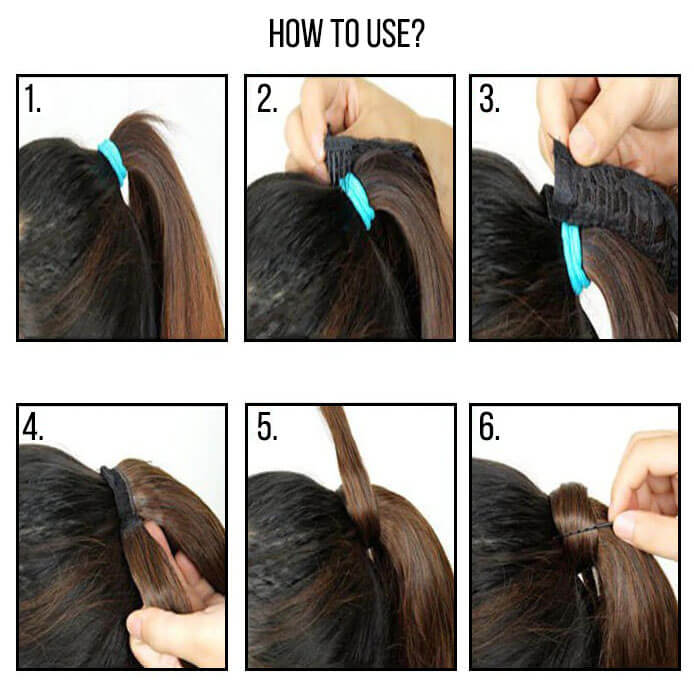 HOW TO USE?

1.

2.

3.

4.

5.

6.