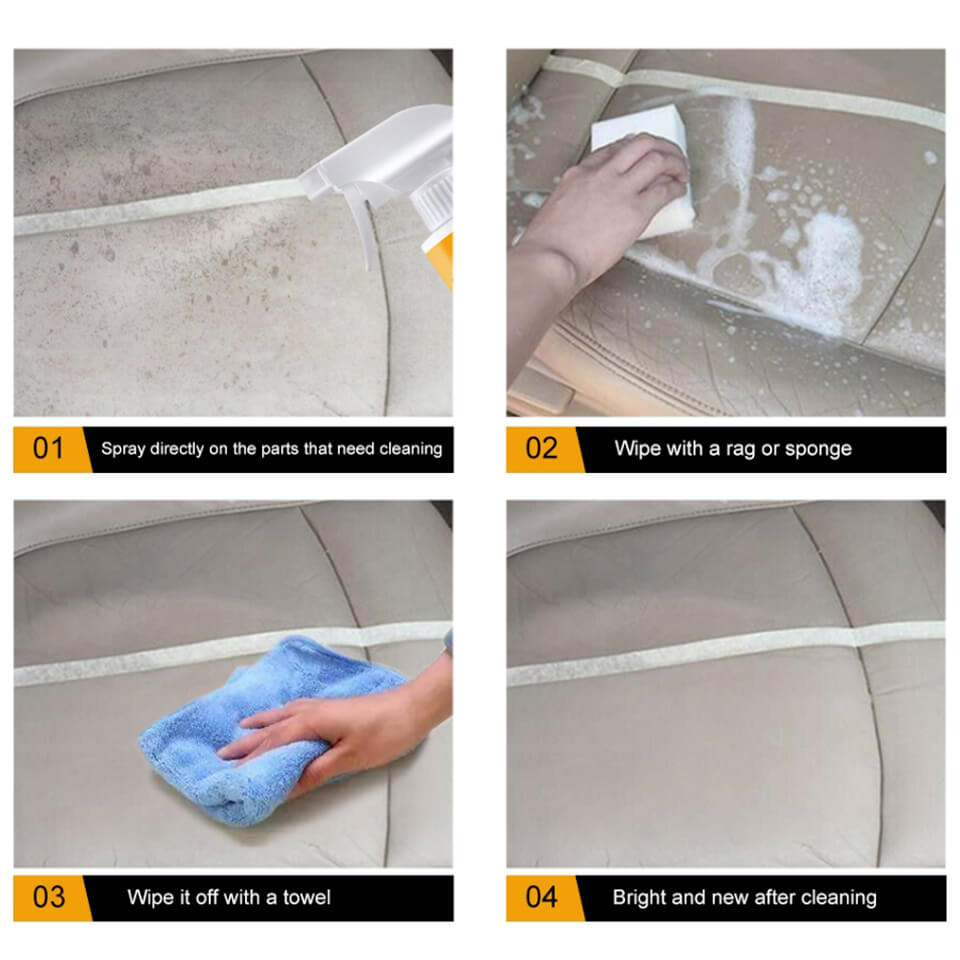 01 Spray directly on the parts that need cleaning

02 Wipe with a rag or sponge

03 Wipe it off with a towel

04 Bright and new after cleaning