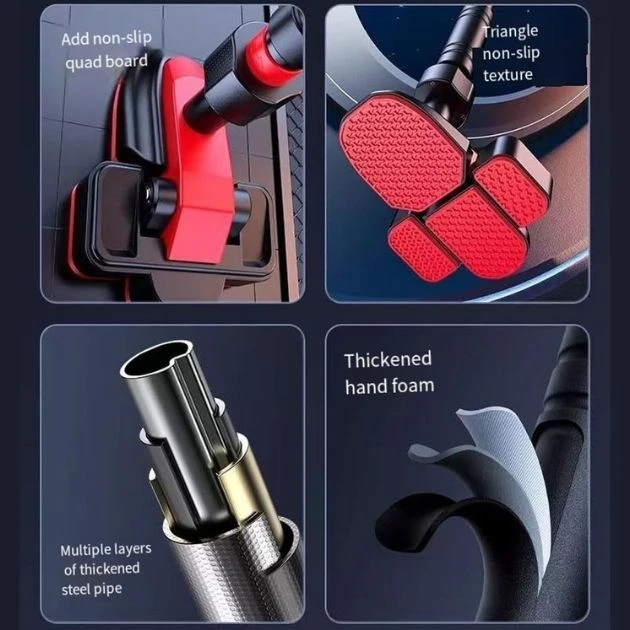 Add non-slip quad board

Triangle non-slip texture

Multiple layers of thickened steel pipe

Thickened hand foam