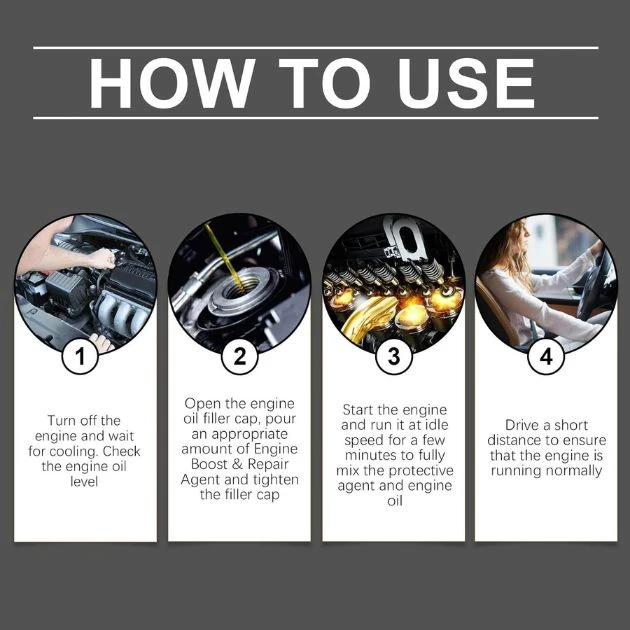 HOW TO USE

1

Turn off the engine and wait for cooling. Check the engine oil level

2

Open the engine oil filler cap, pour an appropriate amount of Engine Boost & Repair Agent and tighten the filler cap

3

Start the engine and run it at idle speed for a few minutes to fully mix the protective agent and engine oil

4

Drive a short distance to ensure that the engine is running normally