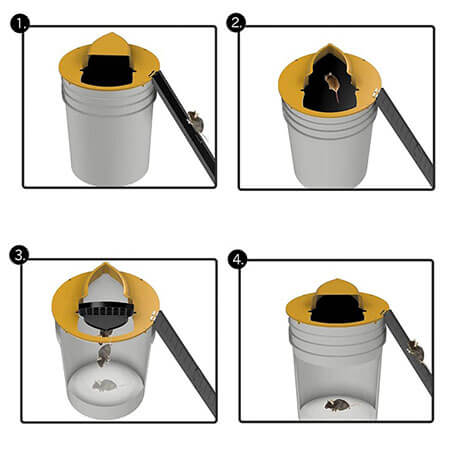 1.

2.

3.

4.