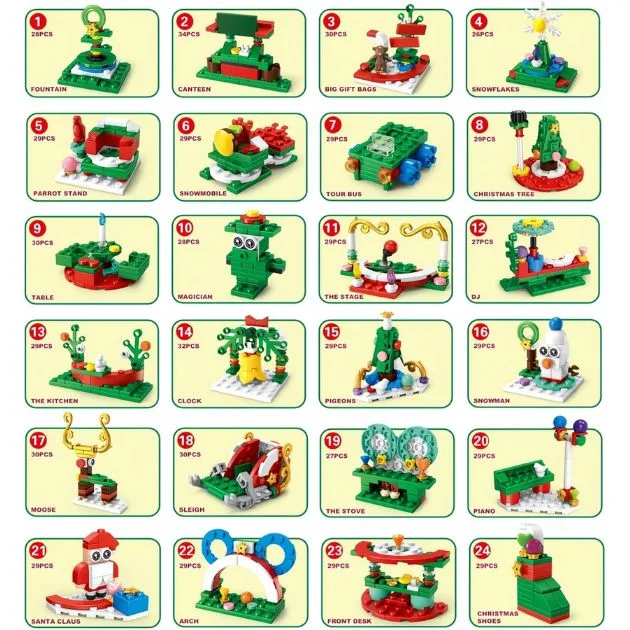 1
28PCS
FOUNTAIN

2
34PCS
CANTEEN

3
30PCS
BIG GIFT BAGS

4
26PCS
SNOWFLAKES

5
29PCS
PARROT STAND

6
29PCS
SNOWMOBILE

7
29PCS
TOUR BUS

8
29PCS
CHRISTMAS TREE

9
30PCS
TABLE

10
28PCS
MAGICIAN

11
29PCS
THE STAGE

12
27PCS
DJ

13
29PCS
THE KITCHEN

14
32PCS
CLOCK

15
29PCS
PIGEONS

16
29PCS
SNOWMAN

17
30PCS
MOOSE

18
30PCS
SLEIGH

19
27PCS
THE STOVE

20
29PCS
PIANO

21
29PCS
SANTA CLAUS

22
29PCS
ARCH

23
29PCS
FRONT DESK

24
29PCS
CHRISTMAS SHOES