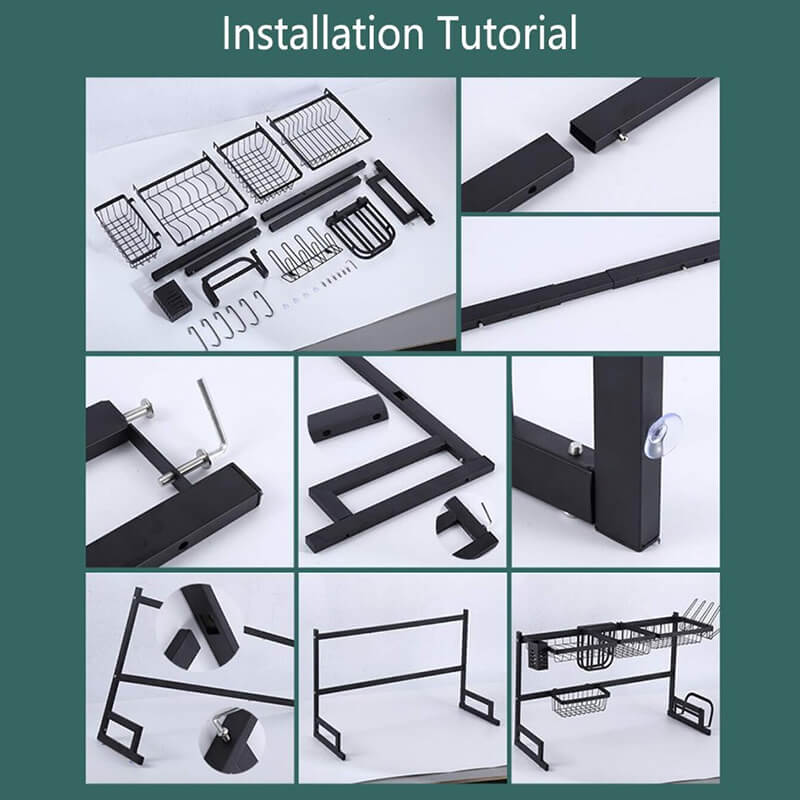 Installation Tutorial